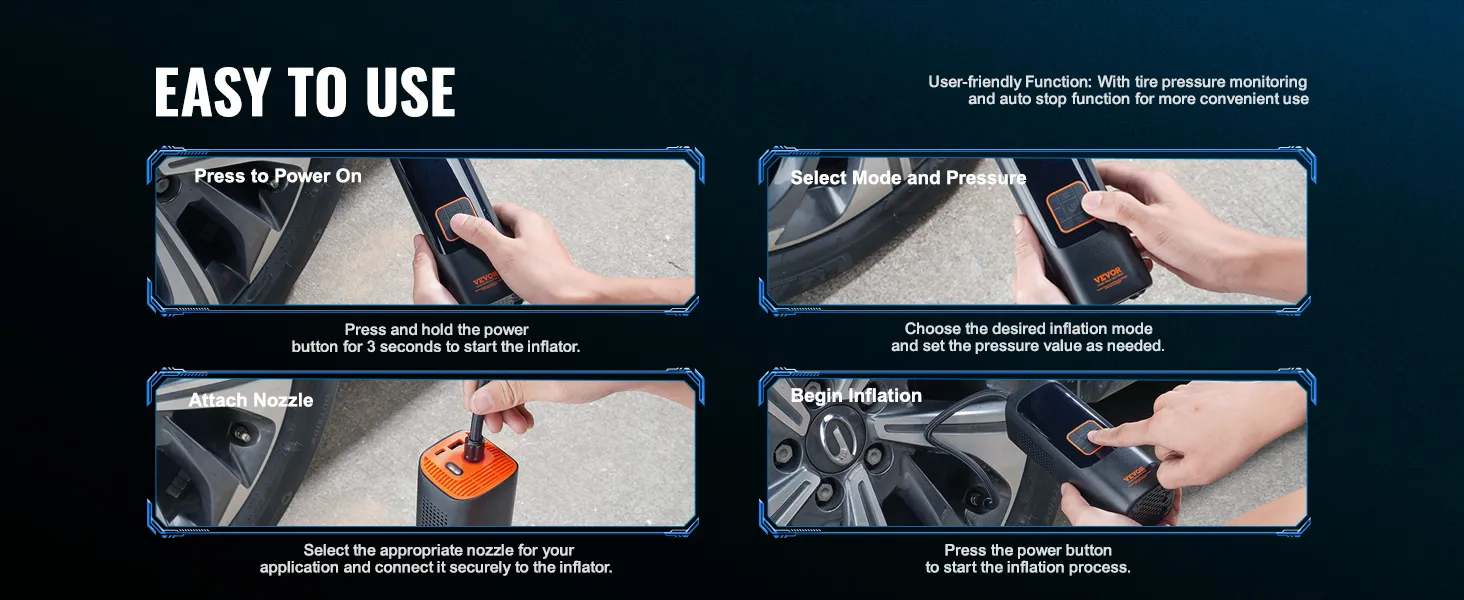 EASY TO USE

User-friendly Function: With tire pressure monitoring and auto stop function for more convenient use

Press to Power On

VEVOR

Press and hold the power button for 3 seconds to start the inflator.

Select Mode and Pressure

VEVOR

Choose the desired inflation mode and set the pressure value as needed.

Attach Nozzle

Select the appropriate nozzle for your application and connect it securely to the inflator.

Begin Inflation

VEVOR

Press the power button to start the inflation process.