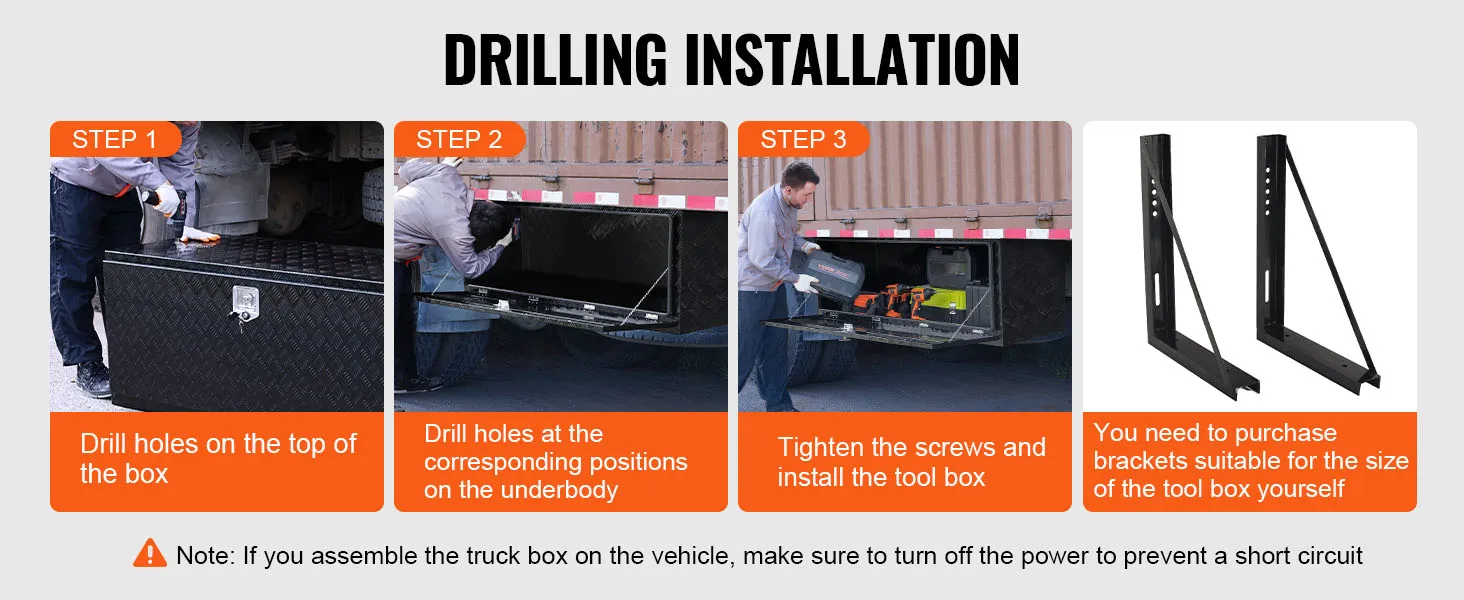 DRILLING INSTALLATION

STEP 1

Drill holes on the top of the box

STEP 2

Drill holes at the corresponding positions on the underbody

STEP 3

Tighten the screws and install the tool box

You need to purchase brackets suitable for the size of the tool box yourself

Note: If you assemble the truck box on the vehicle, make sure to turn off the power to prevent a short circuit