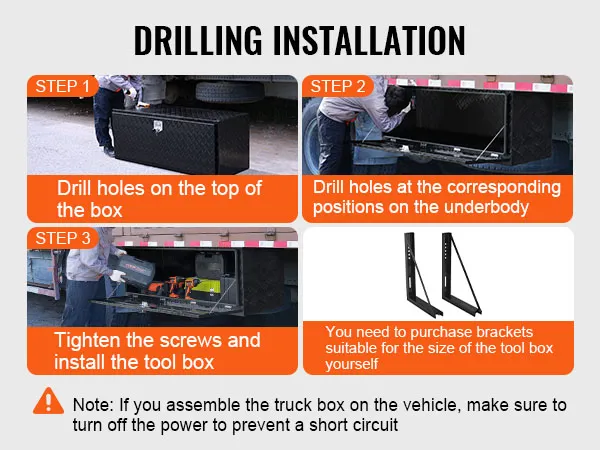 DRILLING INSTALLATION

STEP 1

Drill holes on the top of the box

STEP 2

Drill holes at the corresponding positions on the underbody

STEP 3

Tighten the screws and install the tool box

You need to purchase brackets suitable for the size of the tool box yourself

Note: If you assemble the truck box on the vehicle, make sure to turn off the power to prevent a short circuit