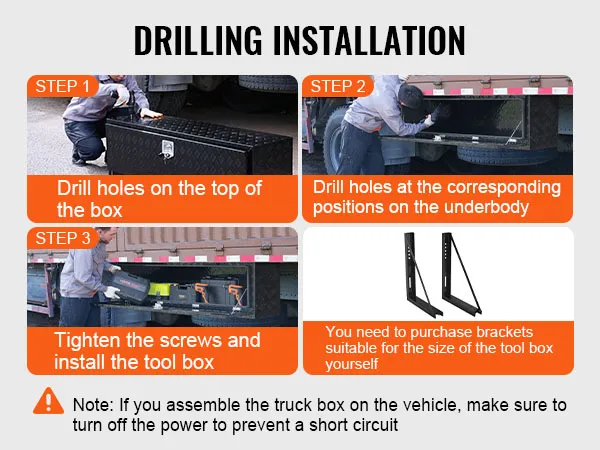 DRILLING INSTALLATION

STEP 1

Drill holes on the top of the box

STEP 2

Drill holes at the corresponding positions on the underbody

STEP 3

Tighten the screws and install the tool box

You need to purchase brackets suitable for the size of the tool box yourself

Note: If you assemble the truck box on the vehicle, make sure to turn off the power to prevent a short circuit