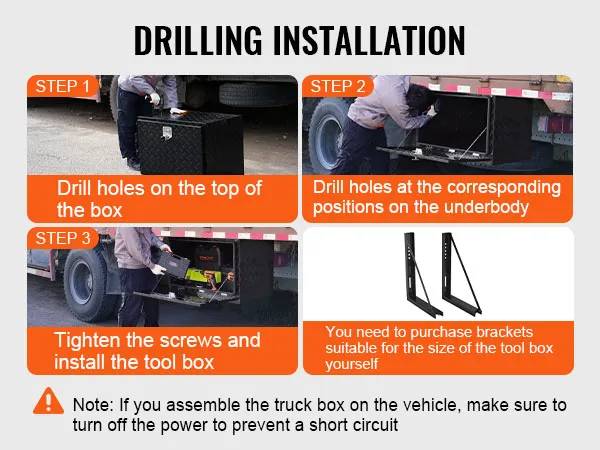 DRILLING INSTALLATION

STEP 1

Drill holes on the top of the box

STEP 2

Drill holes at the corresponding positions on the underbody

STEP 3

Tighten the screws and install the tool box

You need to purchase brackets suitable for the size of the tool box yourself

Note: If you assemble the truck box on the vehicle, make sure to turn off the power to prevent a short circuit