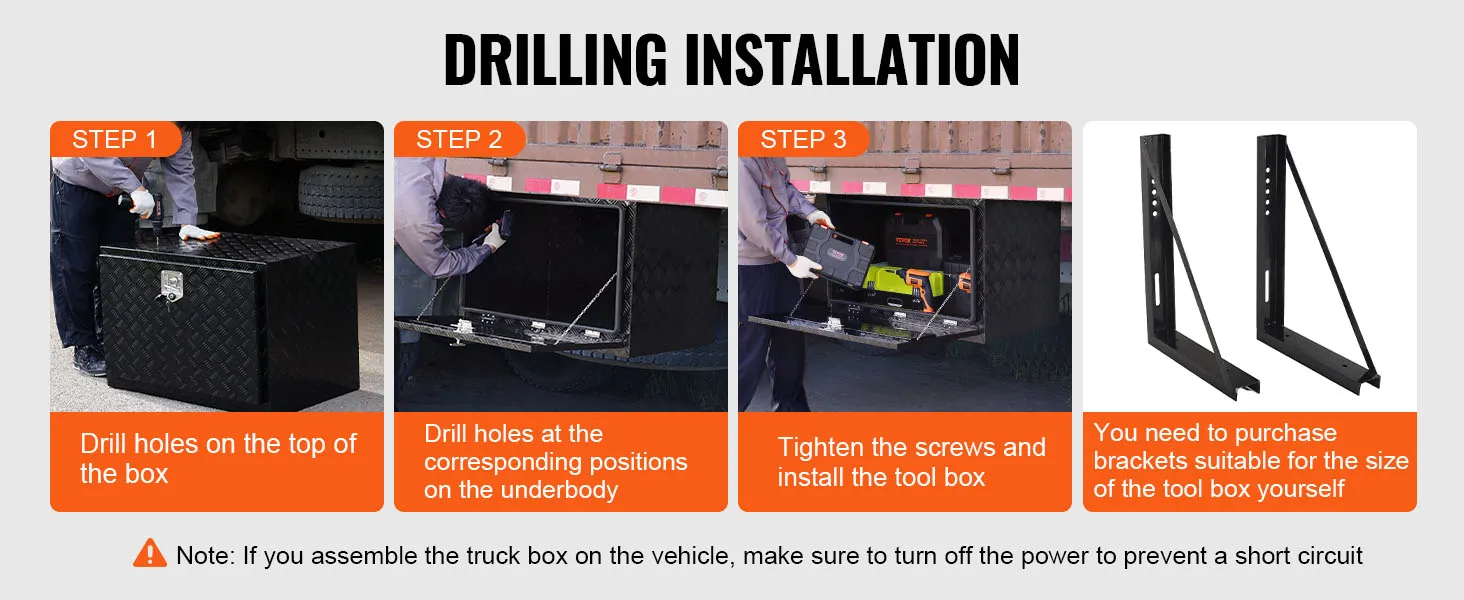 DRILLING INSTALLATION

STEP 1

Drill holes on the top of the box

STEP 2

Drill holes at the corresponding positions on the underbody

STEP 3

VEVOR

Tighten the screws and install the tool box

You need to purchase brackets suitable for the size of the tool box yourself

Note: If you assemble the truck box on the vehicle, make sure to turn off the power to prevent a short circuit