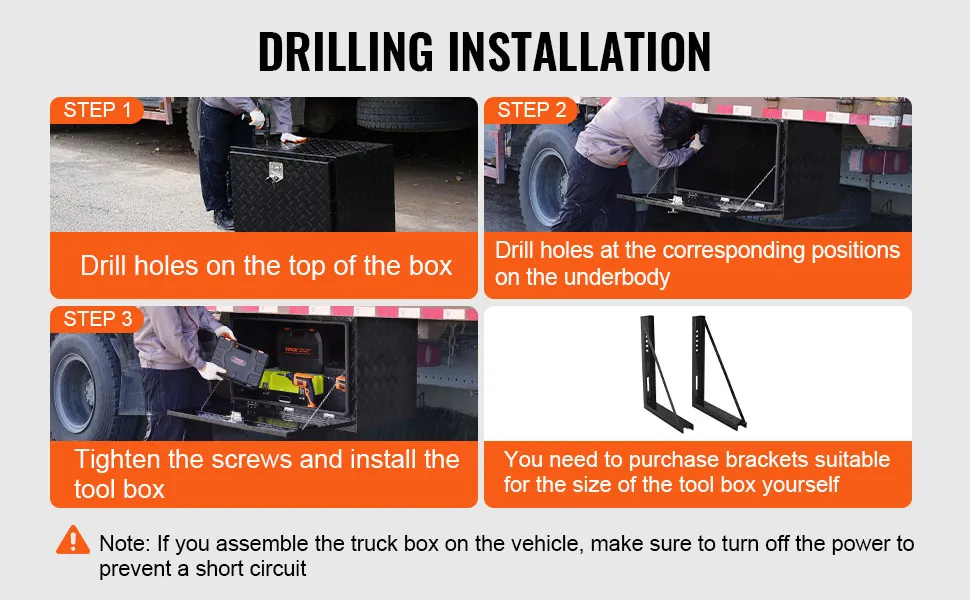 DRILLING INSTALLATION

STEP 1

Drill holes on the top of the box

STEP 2

Drill holes at the corresponding positions on the underbody

STEP 3

Tighten the screws and install the tool box

You need to purchase brackets suitable for the size of the tool box yourself

Note: If you assemble the truck box on the vehicle, make sure to turn off the power to prevent a short circuit