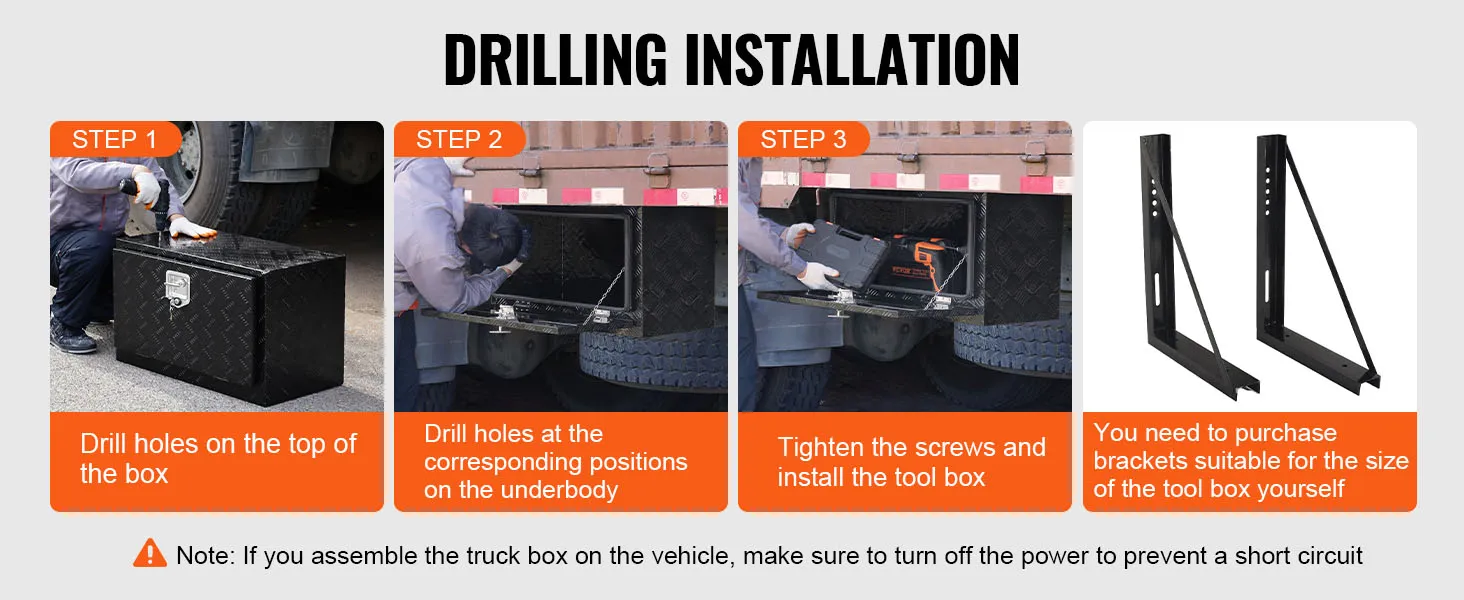 DRILLING INSTALLATION

STEP 1

Drill holes on the top of the box

STEP 2

Drill holes at the corresponding positions on the underbody

STEP 3

VEVOR

Tighten the screws and install the tool box

You need to purchase brackets suitable for the size of the tool box yourself

Note: If you assemble the truck box on the vehicle, make sure to turn off the power to prevent a short circuit