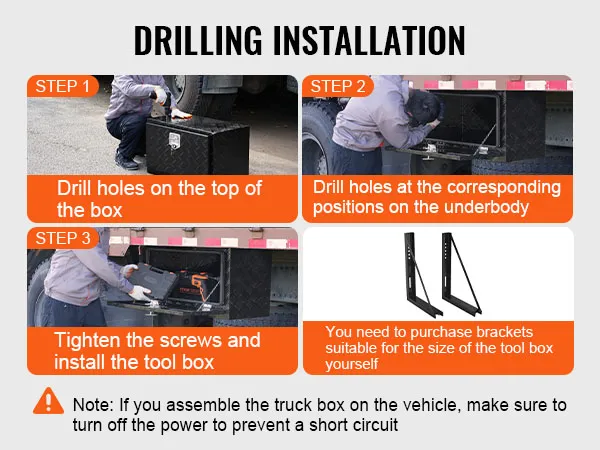 DRILLING INSTALLATION

STEP 1

Drill holes on the top of the box

STEP 2

Drill holes at the corresponding positions on the underbody

STEP 3

Tighten the screws and install the tool box

You need to purchase brackets suitable for the size of the tool box yourself

Note: If you assemble the truck box on the vehicle, make sure to turn off the power to prevent a short circuit