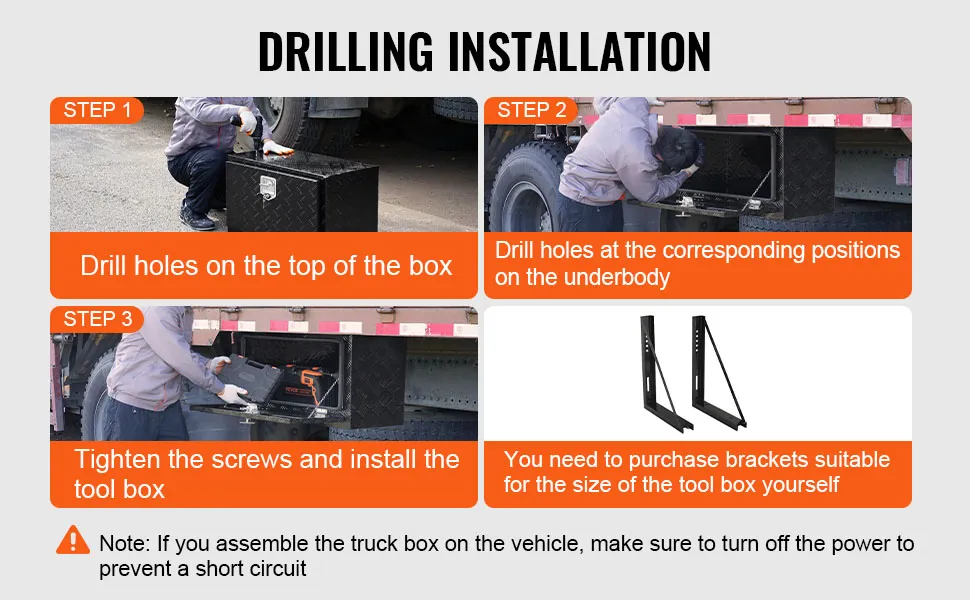 DRILLING INSTALLATION

STEP 1

Drill holes on the top of the box

STEP 2

Drill holes at the corresponding positions on the underbody

STEP 3

Tighten the screws and install the tool box

You need to purchase brackets suitable for the size of the tool box yourself

Note: If you assemble the truck box on the vehicle, make sure to turn off the power to prevent a short circuit