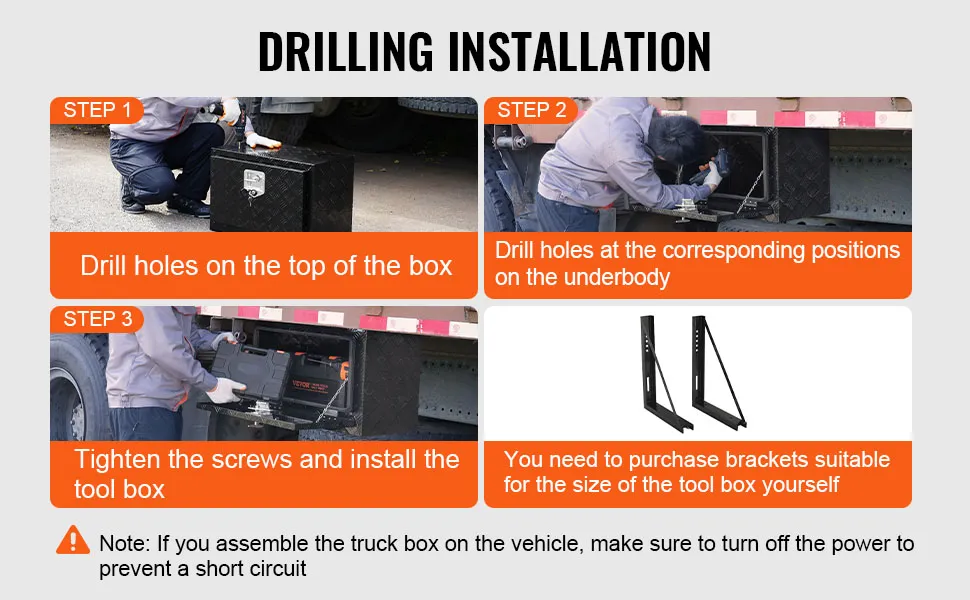 DRILLING INSTALLATION

STEP 1

Drill holes on the top of the box

STEP 2

Drill holes at the corresponding positions on the underbody

STEP 3

VEVOR

Tighten the screws and install the tool box

You need to purchase brackets suitable for the size of the tool box yourself

Note: If you assemble the truck box on the vehicle, make sure to turn off the power to prevent a short circuit