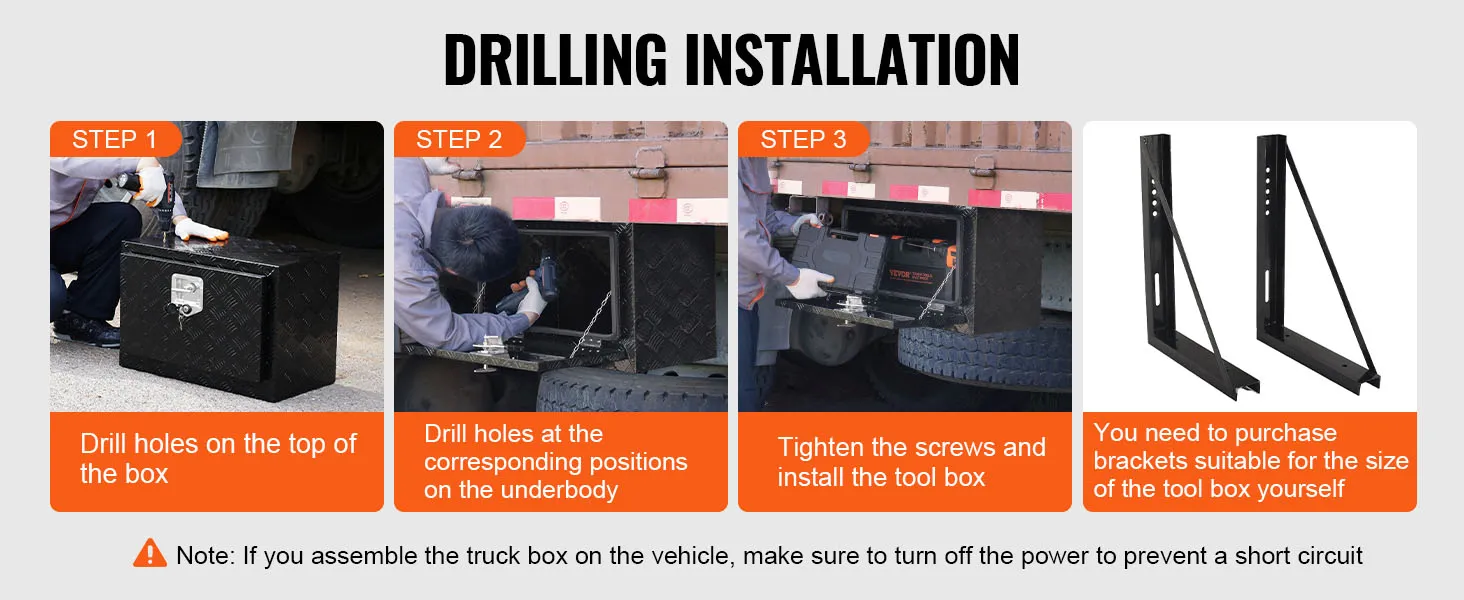 DRILLING INSTALLATION

STEP 1

Drill holes on the top of the box

STEP 2

Drill holes at the corresponding positions on the underbody

STEP 3

VEVOR

Tighten the screws and install the tool box

You need to purchase brackets suitable for the size of the tool box yourself

Note: If you assemble the truck box on the vehicle, make sure to turn off the power to prevent a short circuit