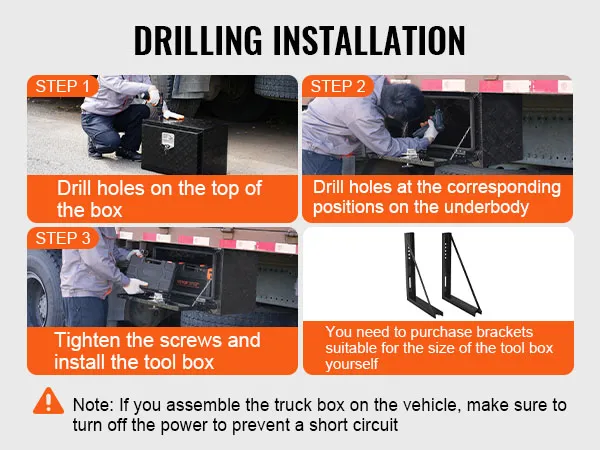 DRILLING INSTALLATION

STEP 1

Drill holes on the top of the box

STEP 2

Drill holes at the corresponding positions on the underbody

STEP 3

Tighten the screws and install the tool box

You need to purchase brackets suitable for the size of the tool box yourself

Note: If you assemble the truck box on the vehicle, make sure to turn off the power to prevent a short circuit