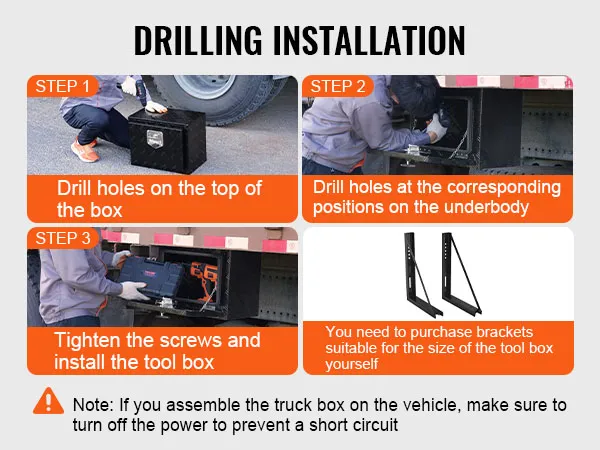 DRILLING INSTALLATION

STEP 1

Drill holes on the top of the box

STEP 2

Drill holes at the corresponding positions on the underbody

STEP 3

Tighten the screws and install the tool box

You need to purchase brackets suitable for the size of the tool box yourself

Note: If you assemble the truck box on the vehicle, make sure to turn off the power to prevent a short circuit