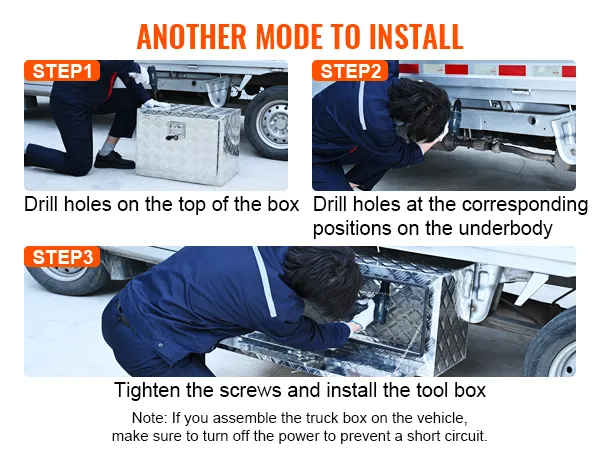 ANOTHER MODE TO INSTALL

STEP1

Drill holes on the top of the box

STEP2

Drill holes at the corresponding positions on the underbody

STEP3

Tighten the screws and install the tool box

Note: If you assemble the truck box on the vehicle, make sure to turn off the power to prevent a short circuit.