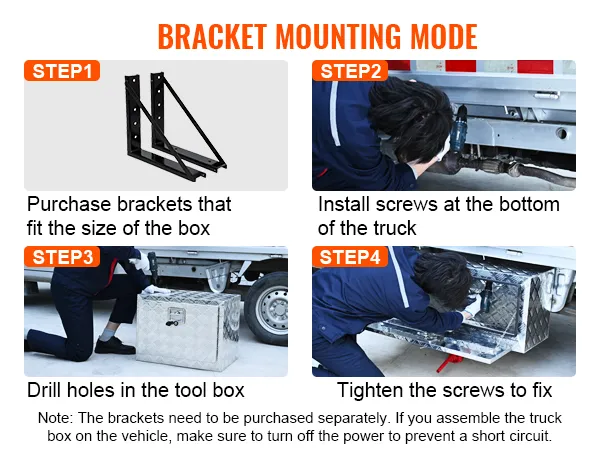 BRACKET MOUNTING MODE

STEP1

Purchase brackets that fit the size of the box

STEP2

Install screws at the bottom of the truck

STEP3

Drill holes in the tool box

STEP4

Tighten the screws to fix

Note: The brackets need to be purchased separately. If you assemble the truck box on the vehicle, make sure to turn off the power to prevent a short circuit.