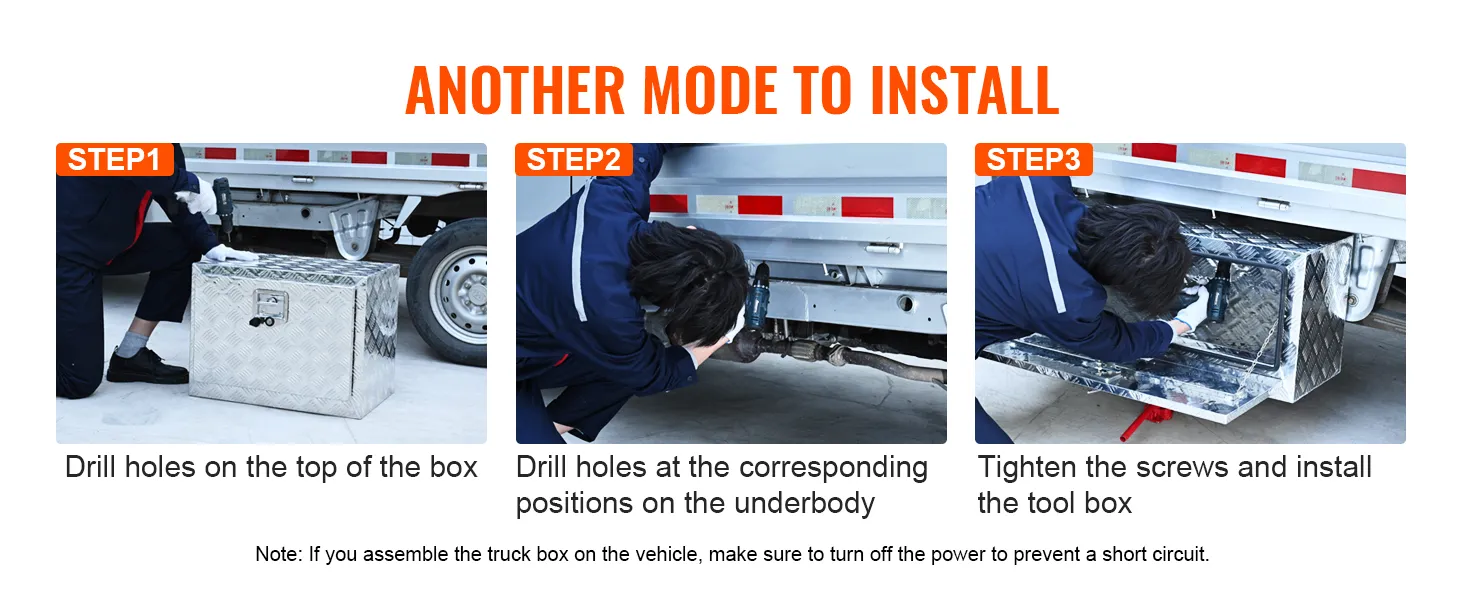 ANOTHER MODE TO INSTALL

STEP1

Drill holes on the top of the box

STEP2

Drill holes at the corresponding positions on the underbody

STEP3

Tighten the screws and install the tool box

Note: If you assemble the truck box on the vehicle, make sure to turn off the power to prevent a short circuit.