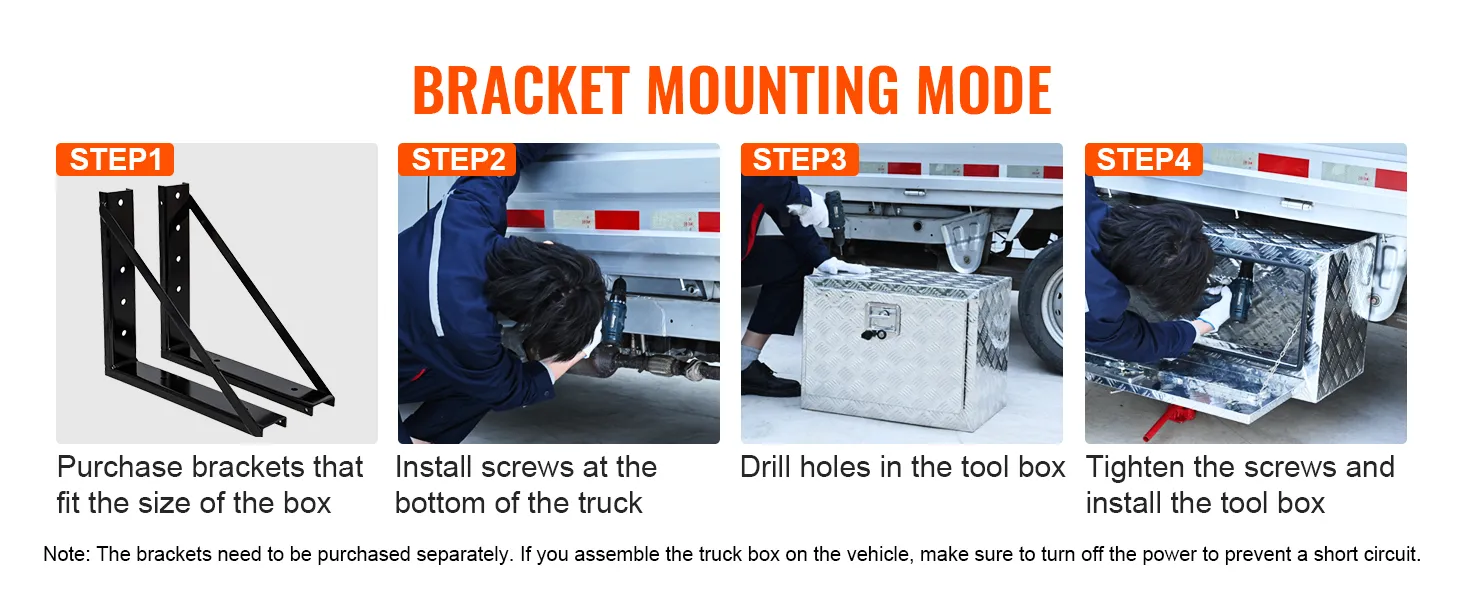 BRACKET MOUNTING MODE

STEP1
Purchase brackets that fit the size of the box

STEP2
Install screws at the bottom of the truck

STEP3
Drill holes in the tool box

STEP4
Tighten the screws and install the tool box

Note: The brackets need to be purchased separately. If you assemble the truck box on the vehicle, make sure to turn off the power to prevent a short circuit.