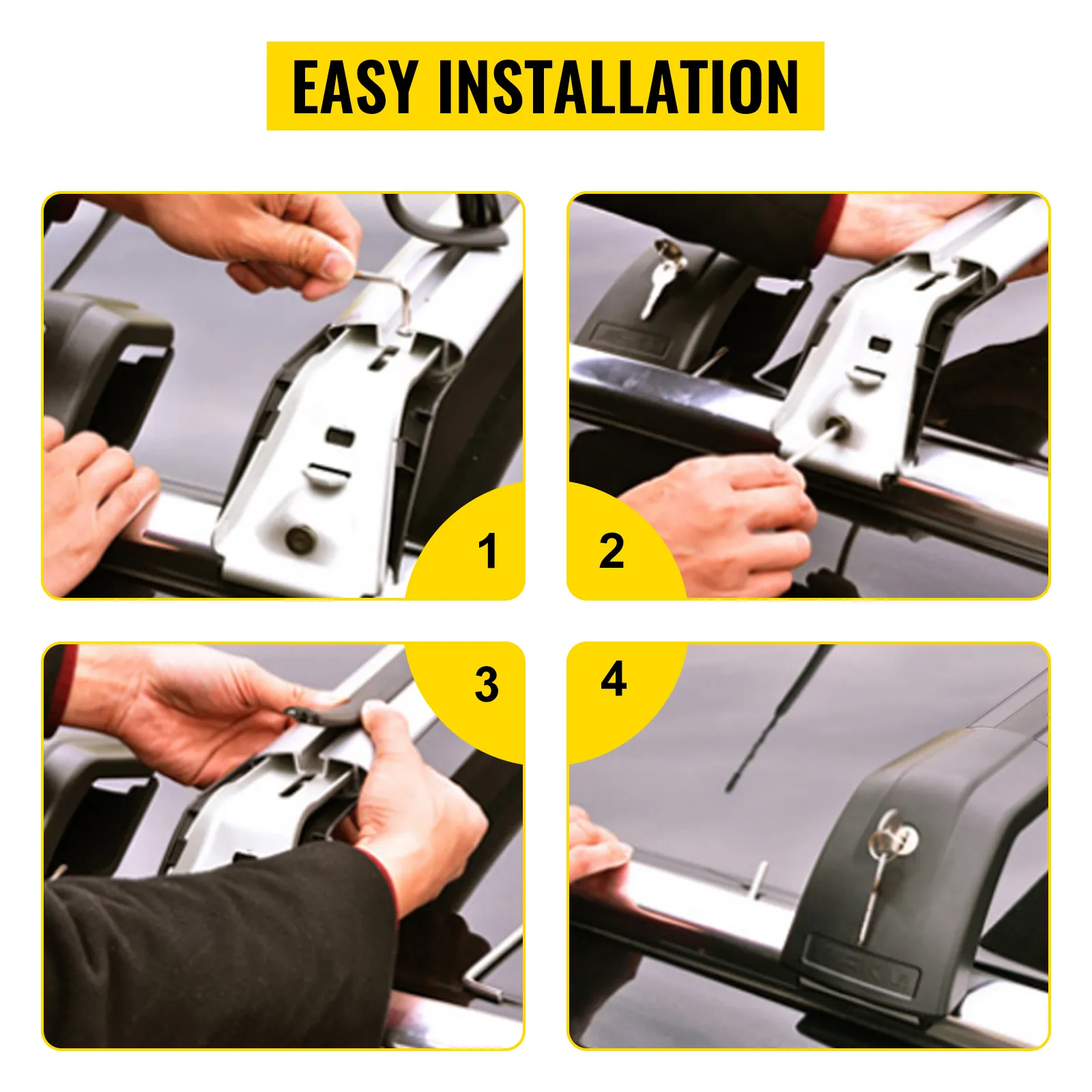 EASY INSTALLATION

1

2

3

4