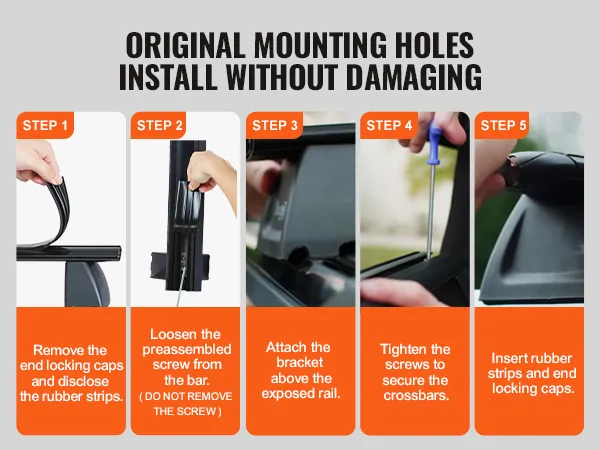 ORIGINAL MOUNTING HOLES
INSTALL WITHOUT DAMAGING

STEP 1

Remove the end locking caps and disclose the rubber strips.

STEP 2

Loosen the preassembled screw from the bar.
( DO NOT REMOVE THE SCREW )

STEP 3

Attach the bracket above the exposed rail.

STEP 4

Tighten the screws to secure the crossbars.

STEP 5

Insert rubber strips and end locking caps.