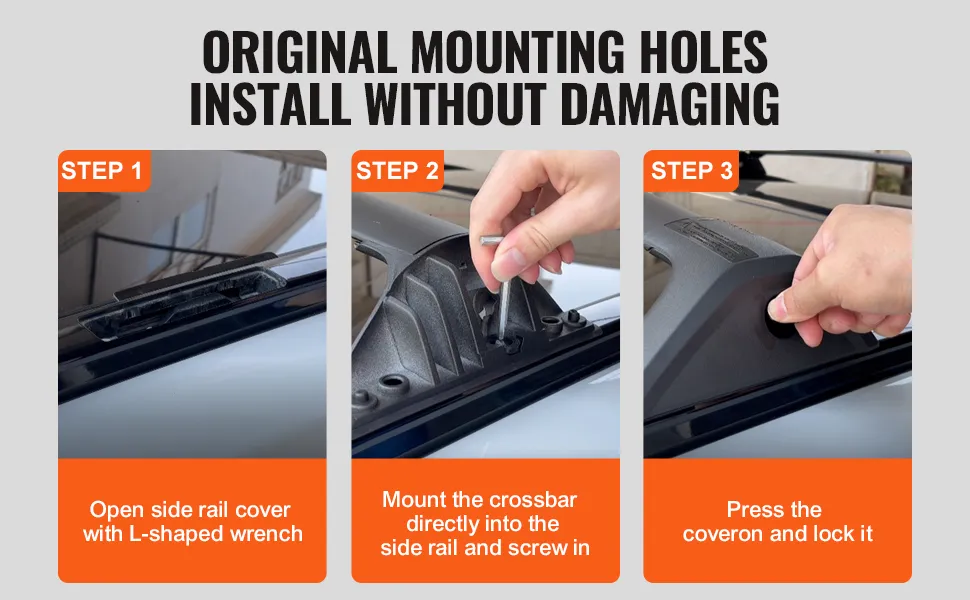 ORIGINAL MOUNTING HOLES
INSTALL WITHOUT DAMAGING

STEP 1

Open side rail cover with L-shaped wrench

STEP 2

Mount the crossbar directly into the side rail and screw in

STEP 3

Press the coveron and lock it