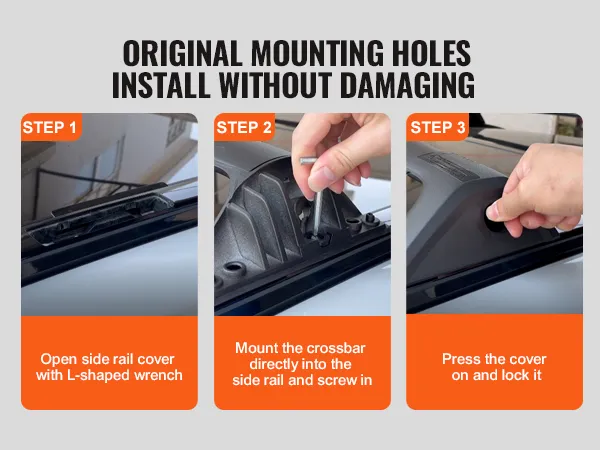 ORIGINAL MOUNTING HOLES
INSTALL WITHOUT DAMAGING

STEP 1

Open side rail cover with L-shaped wrench

STEP 2

Mount the crossbar directly into the side rail and screw in

STEP 3

Press the cover on and lock it