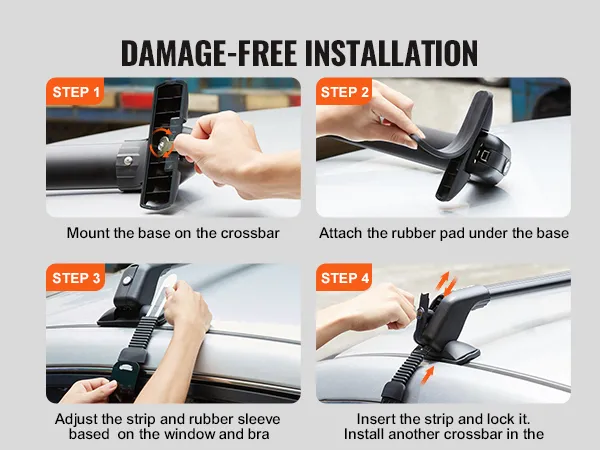 DAMAGE-FREE INSTALLATION

STEP 1

Mount the base on the crossbar

STEP 2

Attach the rubber pad under the base

STEP 3

Adjust the strip and rubber sleeve based on the window and bra

STEP 4

Insert the strip and lock it. Install another crossbar in the