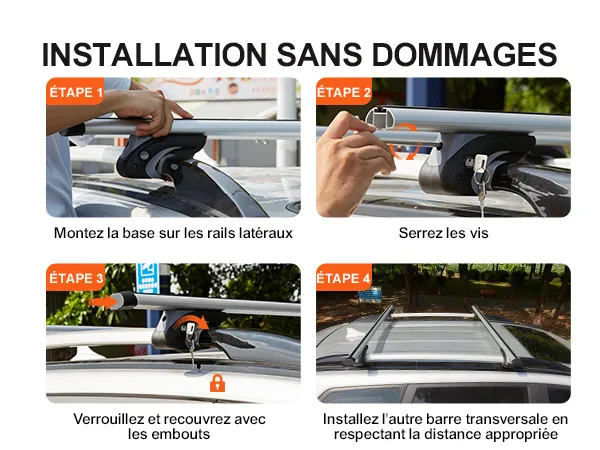 INSTALLATION SANS DOMMAGES

ÉTAPE 1

Montez la base sur les rails latéraux

ÉTAPE 2

Serrez les vis

ÉTAPE 3

Verrouillez et recouvrez avec les embouts

ÉTAPE 4

Installez l'autre barre transversale en respectant la distance appropriée