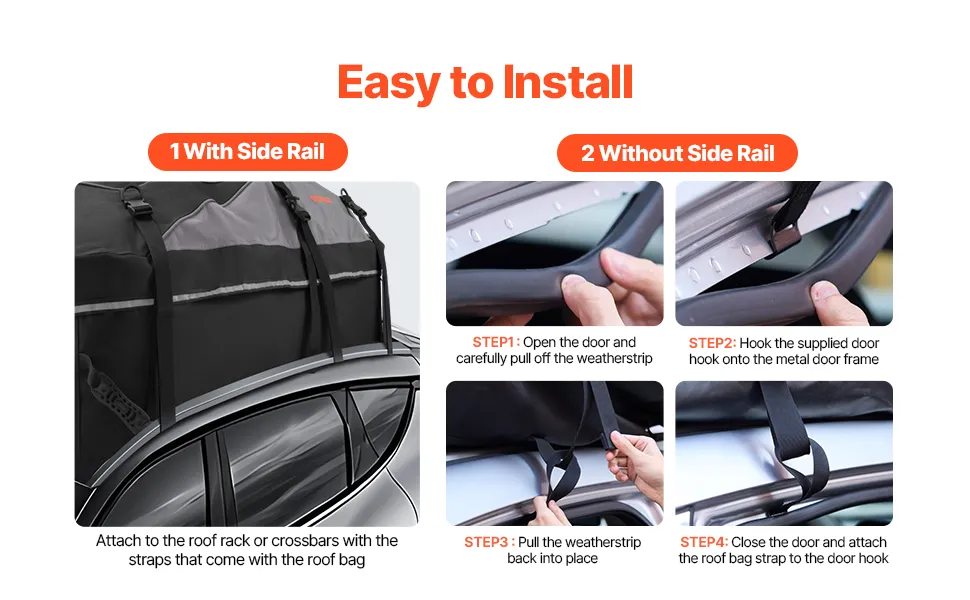 Easy to Install

1 With Side Rail

Attach to the roof rack or crossbars with the straps that come with the roof bag

2 Without Side Rail

STEP1 : Open the door and carefully pull off the weatherstrip

STEP2: Hook the supplied door hook onto the metal door frame

STEP3 : Pull the weatherstrip back into place

STEP4: Close the door and attach the roof bag strap to the door hook