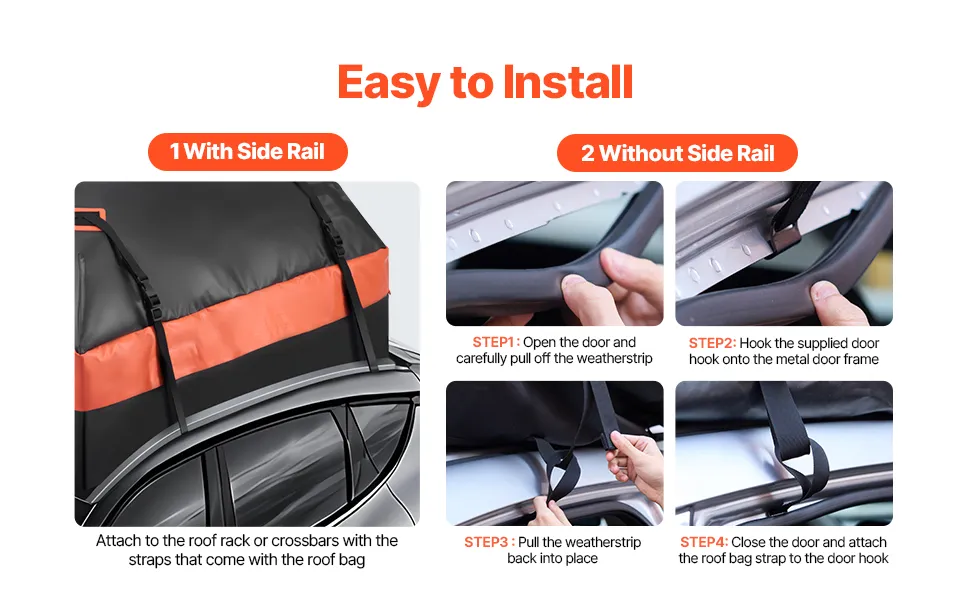 Easy to Install

1 With Side Rail

Attach to the roof rack or crossbars with the straps that come with the roof bag

2 Without Side Rail

STEP1 : Open the door and carefully pull off the weatherstrip

STEP2: Hook the supplied door hook onto the metal door frame

STEP3 : Pull the weatherstrip back into place

STEP4: Close the door and attach the roof bag strap to the door hook