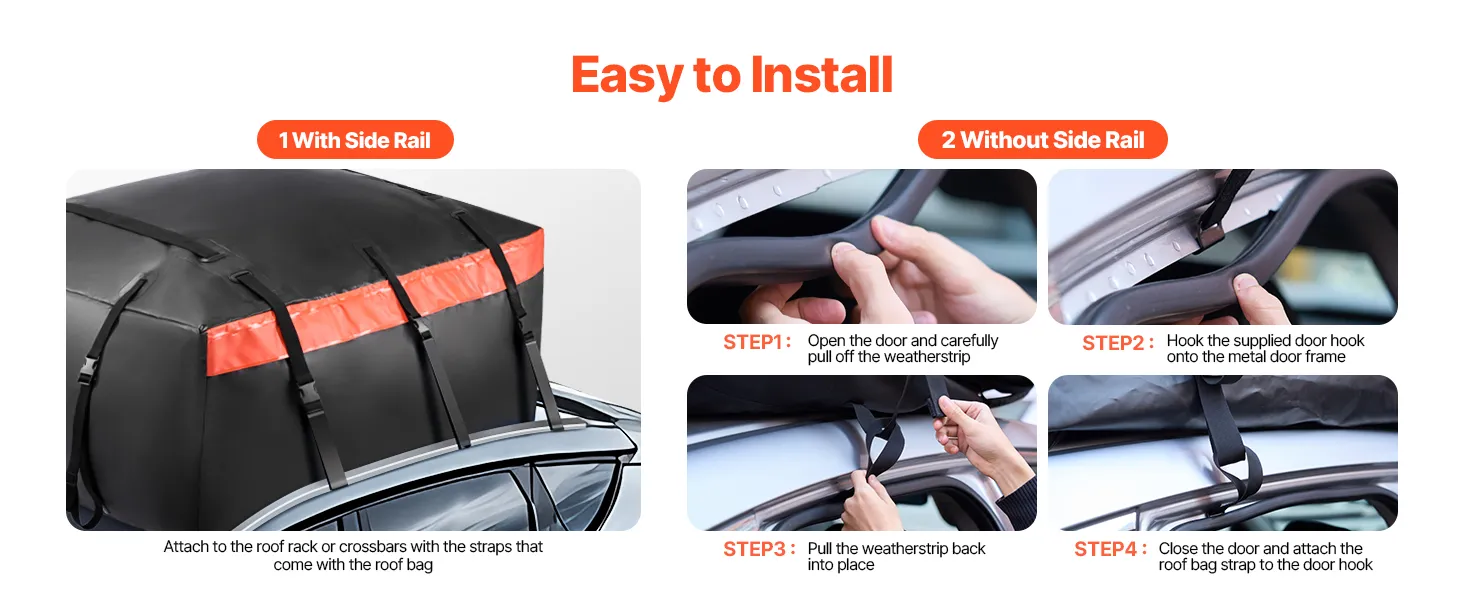 Easy to Install

1 With Side Rail

Attach to the roof rack or crossbars with the straps that come with the roof bag

2 Without Side Rail

STEP1 : Open the door and carefully pull off the weatherstrip

STEP2 : Hook the supplied door hook onto the metal door frame

STEP3 : Pull the weatherstrip back into place

STEP4 : Close the door and attach the roof bag strap to the door hook