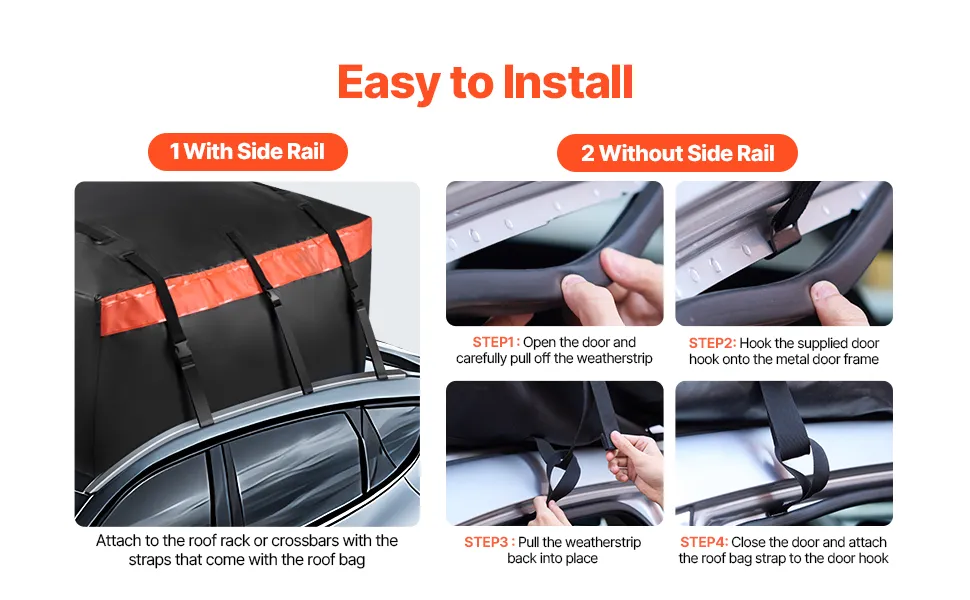 Easy to Install

1 With Side Rail

Attach to the roof rack or crossbars with the straps that come with the roof bag

2 Without Side Rail

STEP1 : Open the door and carefully pull off the weatherstrip

STEP2: Hook the supplied door hook onto the metal door frame

STEP3 : Pull the weatherstrip back into place

STEP4: Close the door and attach the roof bag strap to the door hook