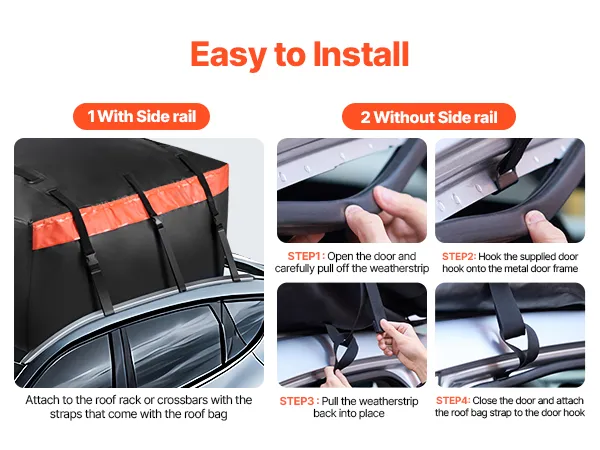 Easy to Install

1 With Side rail

Attach to the roof rack or crossbars with the straps that come with the roof bag

2 Without Side rail

STEP1: Open the door and carefully pull off the weatherstrip

STEP2: Hook the supplied door hook onto the metal door frame

STEP3 : Pull the weatherstrip back into place

STEP4: Close the door and attach the roof bag strap to the door hook