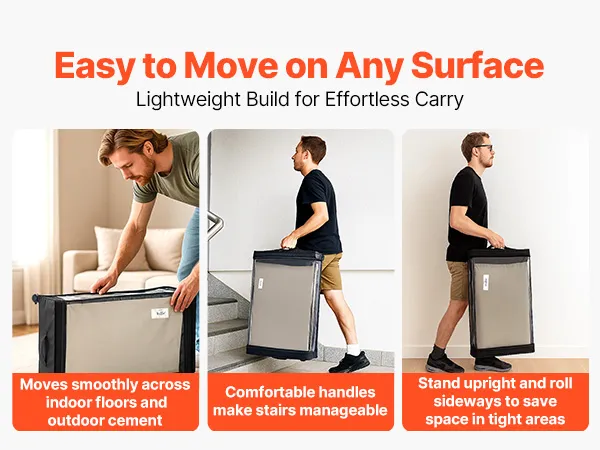 Easy to Move on Any Surface

Lightweight Build for Effortless Carry

Moves smoothly across indoor floors and outdoor cement

Comfortable handles make stairs manageable

Stand upright and roll sideways to save space in tight areas