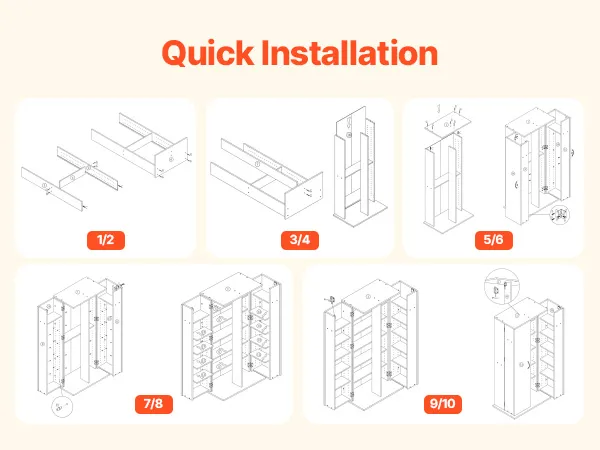 Quick Installation

1/2

3/4

5/6

7/8

9/10