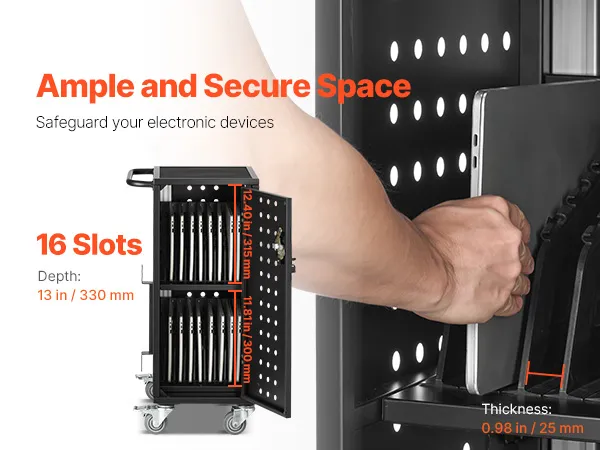 Ample and Secure Space

Safeguard your electronic devices

16 Slots

Depth:
13 in / 330 mm

12.40 in / 315 mm

11.81 in / 300 mm

Thickness:
0.98 in / 25 mm