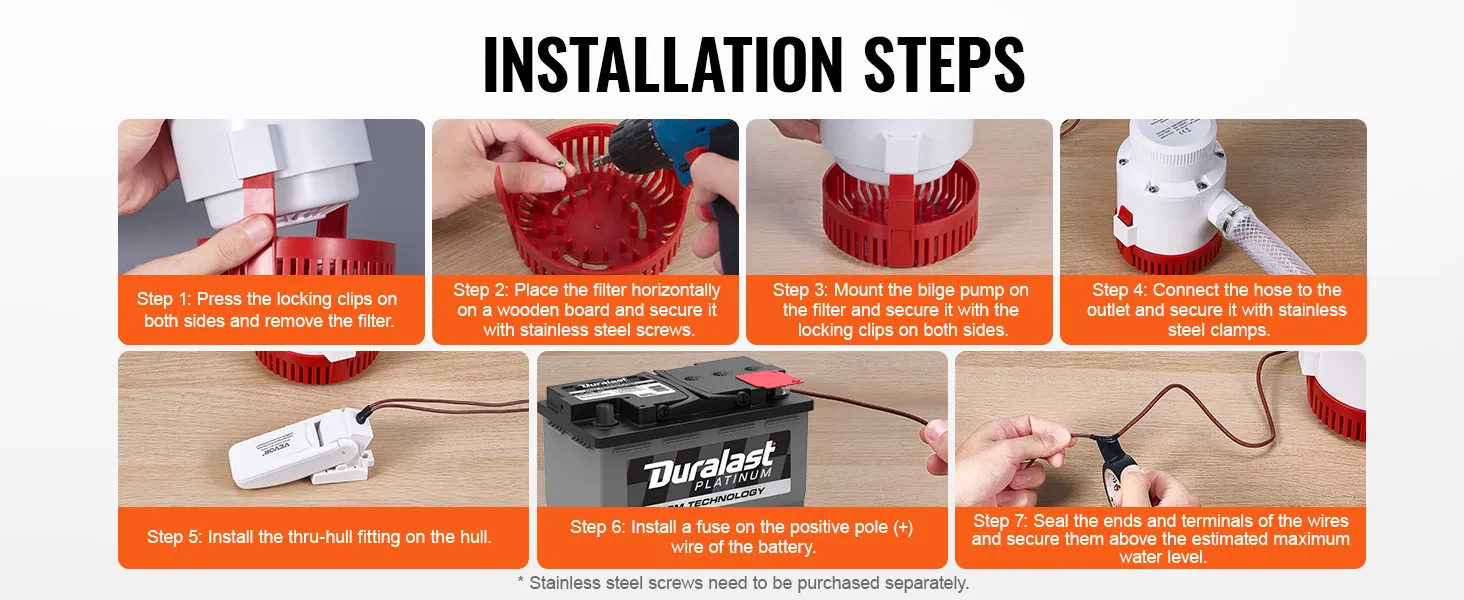 INSTALLATION STEPS

Step 1: Press the locking clips on both sides and remove the filter.

Step 2: Place the filter horizontally on a wooden board and secure it with stainless steel screws.

Step 3: Mount the bilge pump on the filter and secure it with the locking clips on both sides.

Step 4: Connect the hose to the outlet and secure it with stainless steel clamps.

VEVOR

Step 5: Install the thru-hull fitting on the hull.

Duralast
Duralast PLATINUM
AGM TECHNOLOGY

Step 6: Install a fuse on the positive pole (+) wire of the battery.

Step 7: Seal the ends and terminals of the wires and secure them above the estimated maximum water level.

* Stainless steel screws need to be purchased separately.