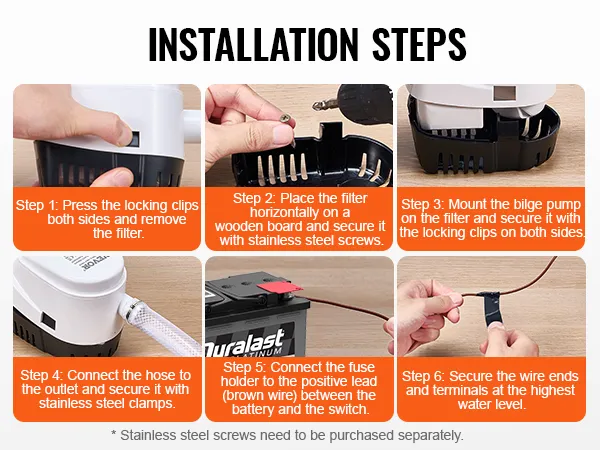 INSTALLATION STEPS

Step 1: Press the locking clips both sides and remove the filter.

Step 2: Place the filter horizontally on a wooden board and secure it with stainless steel screws.

Step 3: Mount the bilge pump on the filter and secure it with the locking clips on both sides.

VEVOR

Step 4: Connect the hose to the outlet and secure it with stainless steel clamps.

Duralast PLATINUM

Step 5: Connect the fuse holder to the positive lead (brown wire) between the battery and the switch.

Step 6: Secure the wire ends and terminals at the highest water level.

* Stainless steel screws need to be purchased separately.