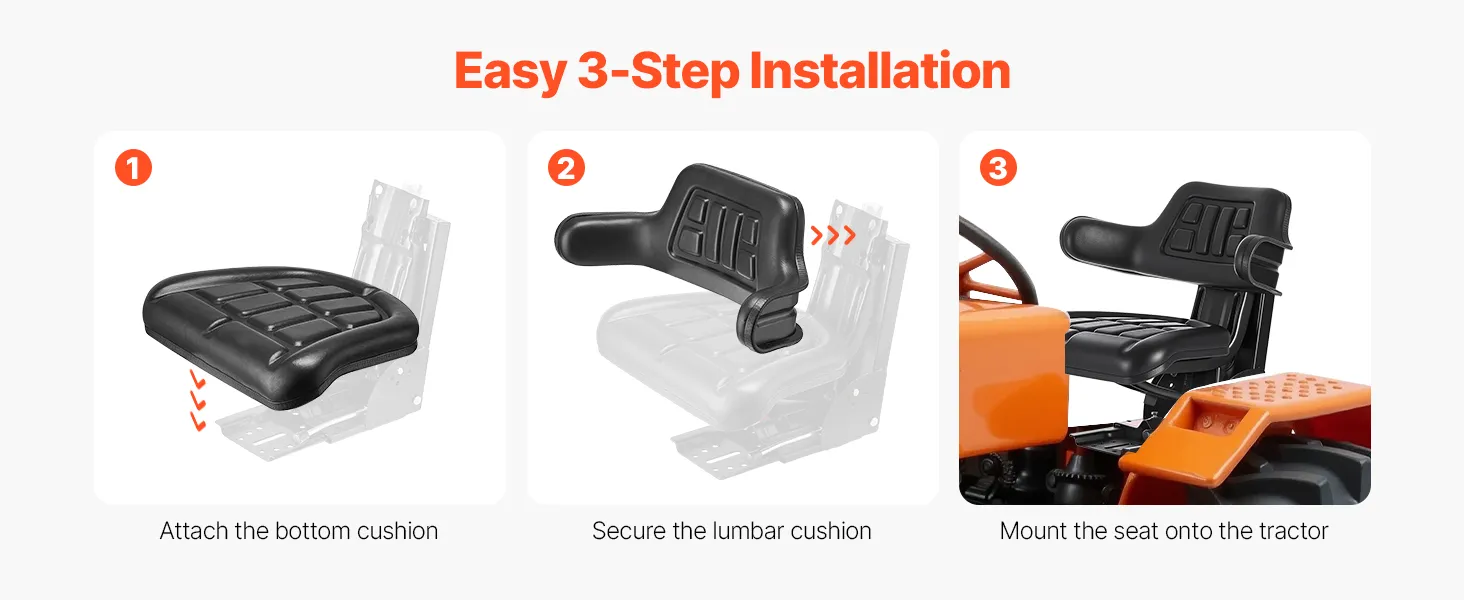 Easy 3-Step Installation

1

Attach the bottom cushion

2

Secure the lumbar cushion

3

Mount the seat onto the tractor