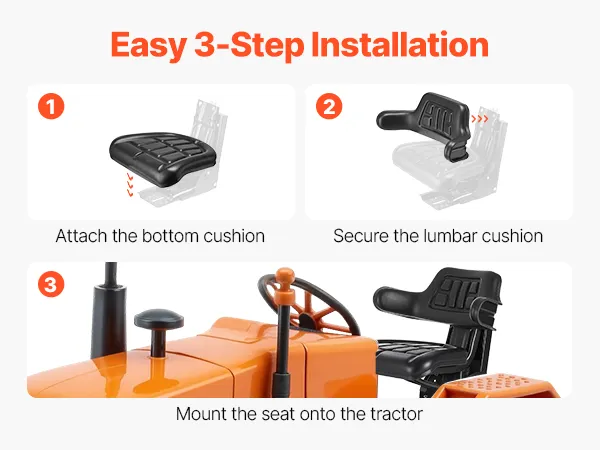 Easy 3-Step Installation

1

Attach the bottom cushion

2

Secure the lumbar cushion

3

Mount the seat onto the tractor