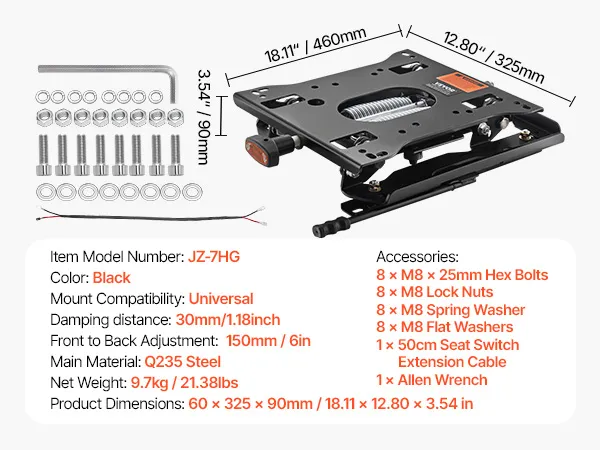 18.11" / 460mm

12.80" / 325mm

3.54" / 90mm

VEVOR

Item Model Number: JZ-7HG
Color: Black
Mount Compatibility: Universal
Damping distance: 30mm/1.18inch
Front to Back Adjustment: 150mm / 6in
Main Material: Q235 Steel
Net Weight: 9.7kg / 21.38lbs
Product Dimensions: 60 × 325 × 90mm / 18.11 × 12.80 × 3.54 in

Accessories:
8 × M8 × 25mm Hex Bolts
8 × M8 Lock Nuts
8 × M8 Spring Washer
8 × M8 Flat Washers
1 × 50cm Seat Switch Extension Cable
1 × Allen Wrench