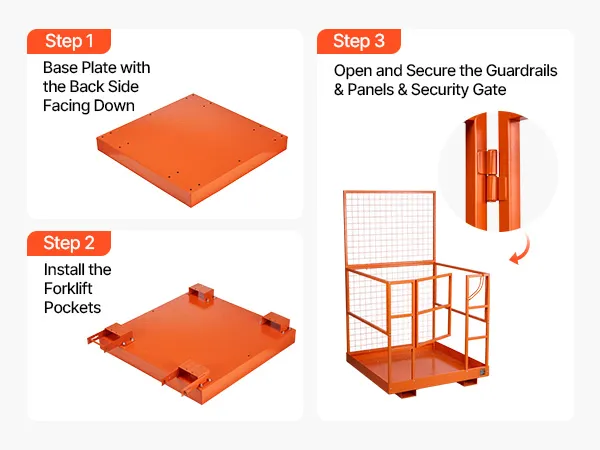 Step 1

Base Plate with the Back Side Facing Down

Step 2

Install the Forklift Pockets

Step 3

Open and Secure the Guardrails & Panels & Security Gate