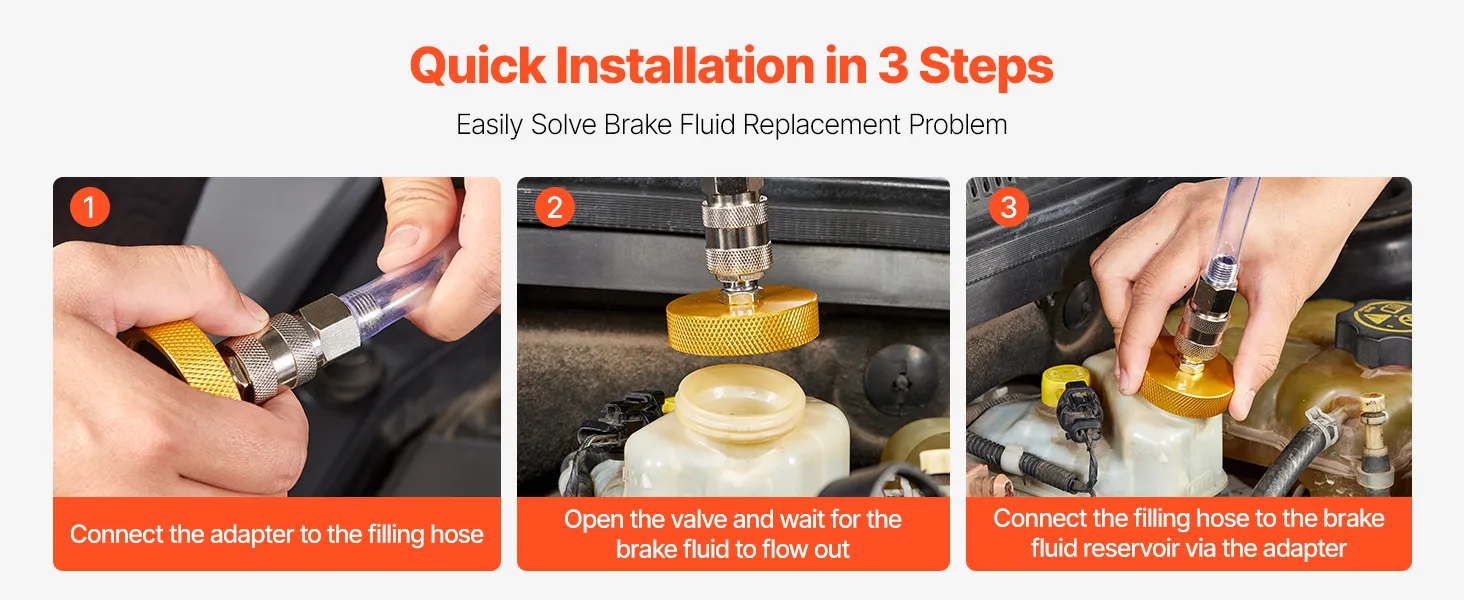 Quick Installation in 3 Steps

Easily Solve Brake Fluid Replacement Problem

1

Connect the adapter to the filling hose

2

Open the valve and wait for the brake fluid to flow out

3

Connect the filling hose to the brake fluid reservoir via the adapter