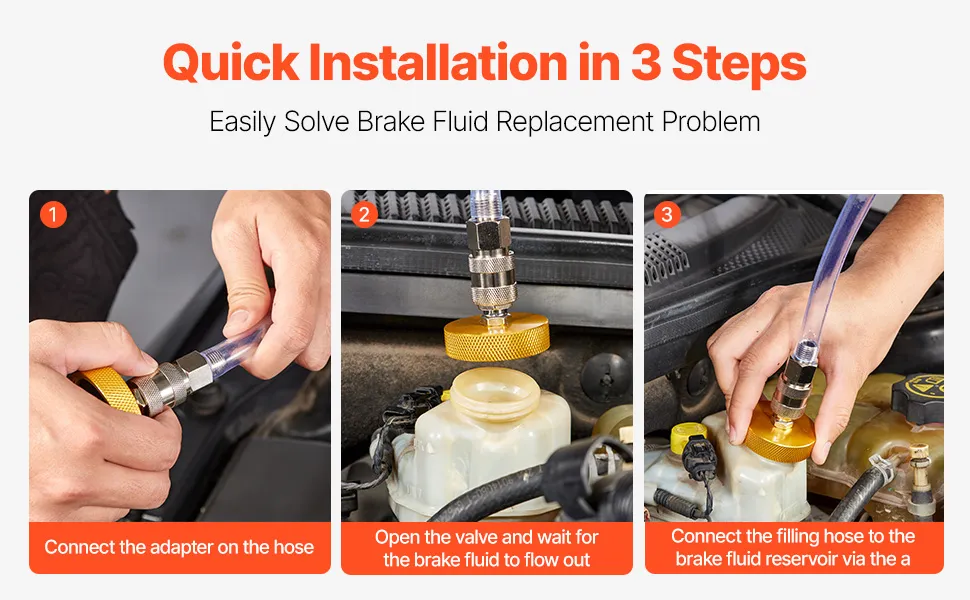 Quick Installation in 3 Steps

Easily Solve Brake Fluid Replacement Problem

1

Connect the adapter on the hose

2

Open the valve and wait for the brake fluid to flow out

3

Connect the filling hose to the brake fluid reservoir via the a