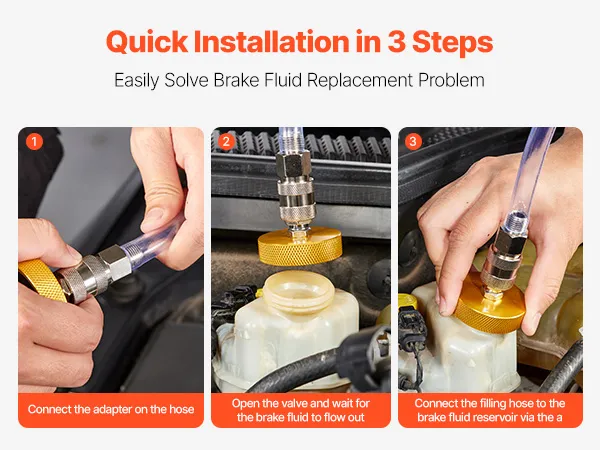 Quick Installation in 3 Steps

Easily Solve Brake Fluid Replacement Problem

1

Connect the adapter on the hose

2

Open the valve and wait for the brake fluid to flow out

3

Connect the filling hose to the brake fluid reservoir via the a