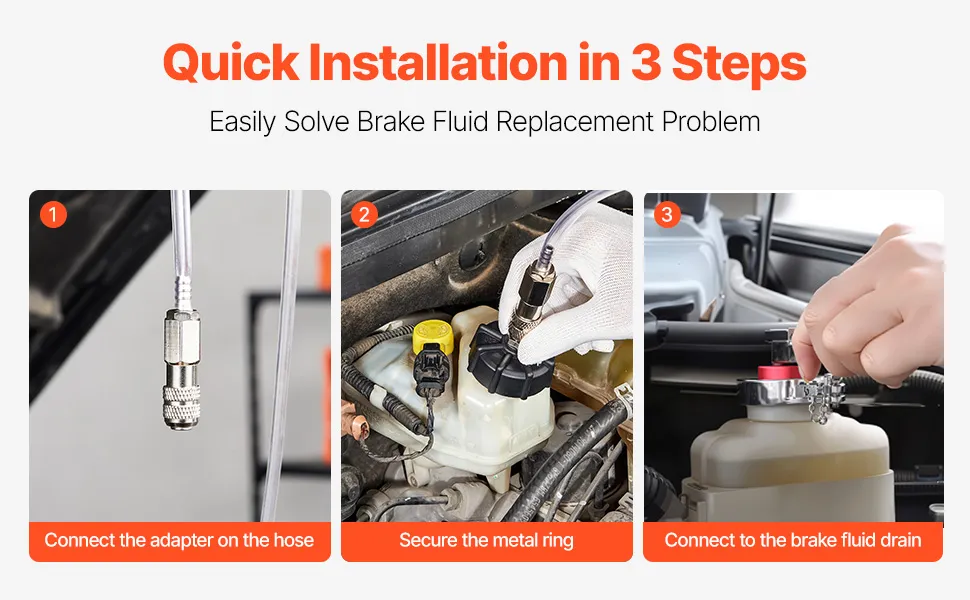 Quick Installation in 3 Steps

Easily Solve Brake Fluid Replacement Problem

1

Connect the adapter on the hose

2

Secure the metal ring

3

Connect to the brake fluid drain