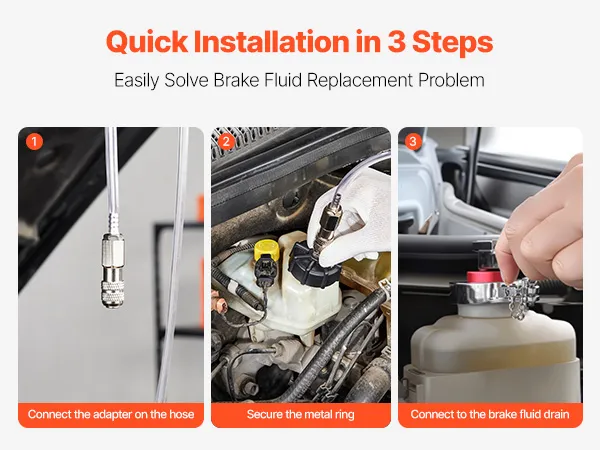 Quick Installation in 3 Steps

Easily Solve Brake Fluid Replacement Problem

1

Connect the adapter on the hose

2

Secure the metal ring

3

Connect to the brake fluid drain