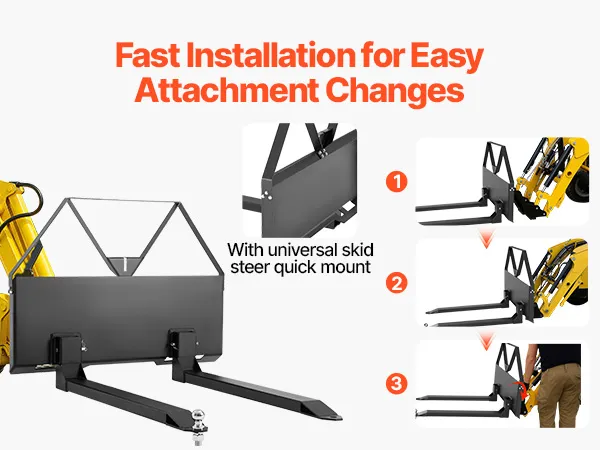 Fast Installation for Easy Attachment Changes

With universal skid steer quick mount

1

2

3