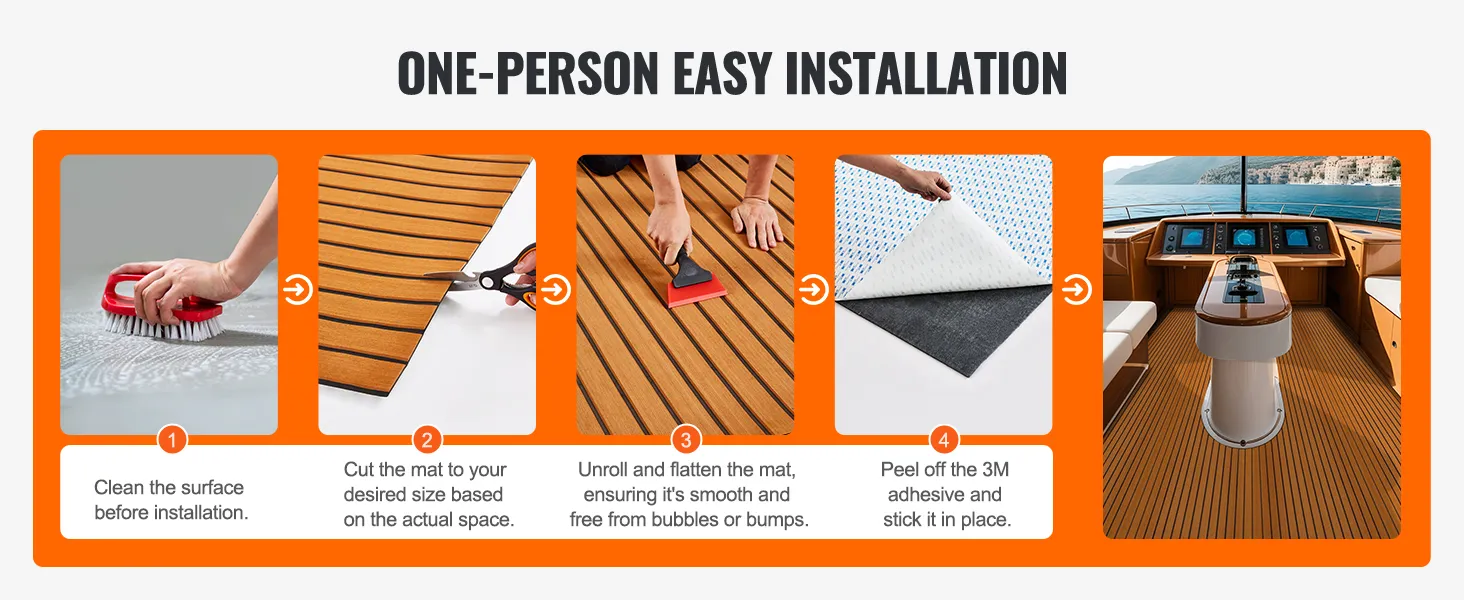 ONE-PERSON EASY INSTALLATION

1
Clean the surface before installation.

2
Cut the mat to your desired size based on the actual space.

3
Unroll and flatten the mat, ensuring it's smooth and free from bubbles or bumps.

4
Peel off the 3M adhesive and stick it in place.