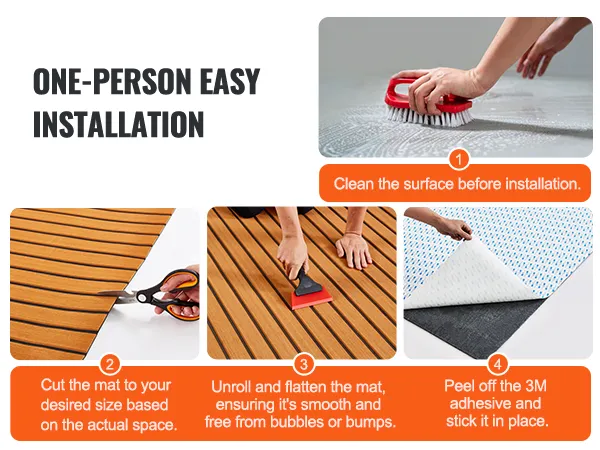 ONE-PERSON EASY INSTALLATION

1
Clean the surface before installation.

2
Cut the mat to your desired size based on the actual space.

3
Unroll and flatten the mat, ensuring it's smooth and free from bubbles or bumps.

4
Peel off the 3M adhesive and stick it in place.