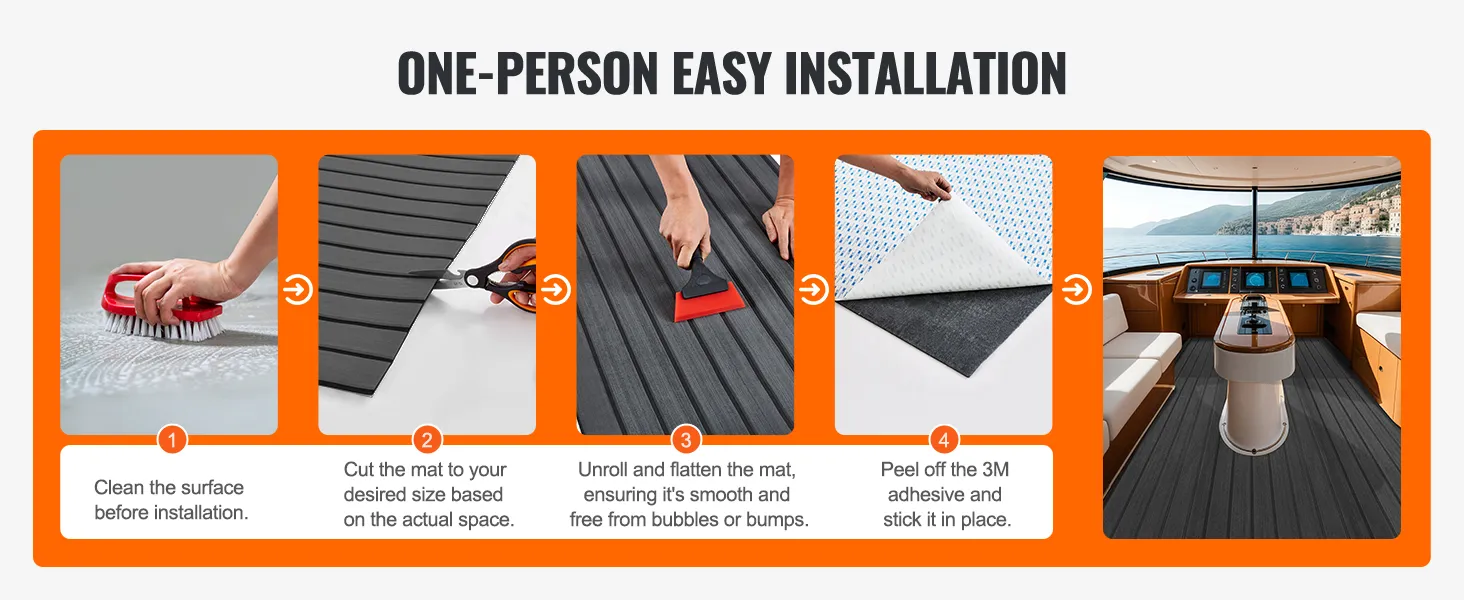 ONE-PERSON EASY INSTALLATION

1
Clean the surface before installation.

2
Cut the mat to your desired size based on the actual space.

3
Unroll and flatten the mat, ensuring it's smooth and free from bubbles or bumps.

4
Peel off the 3M adhesive and stick it in place.