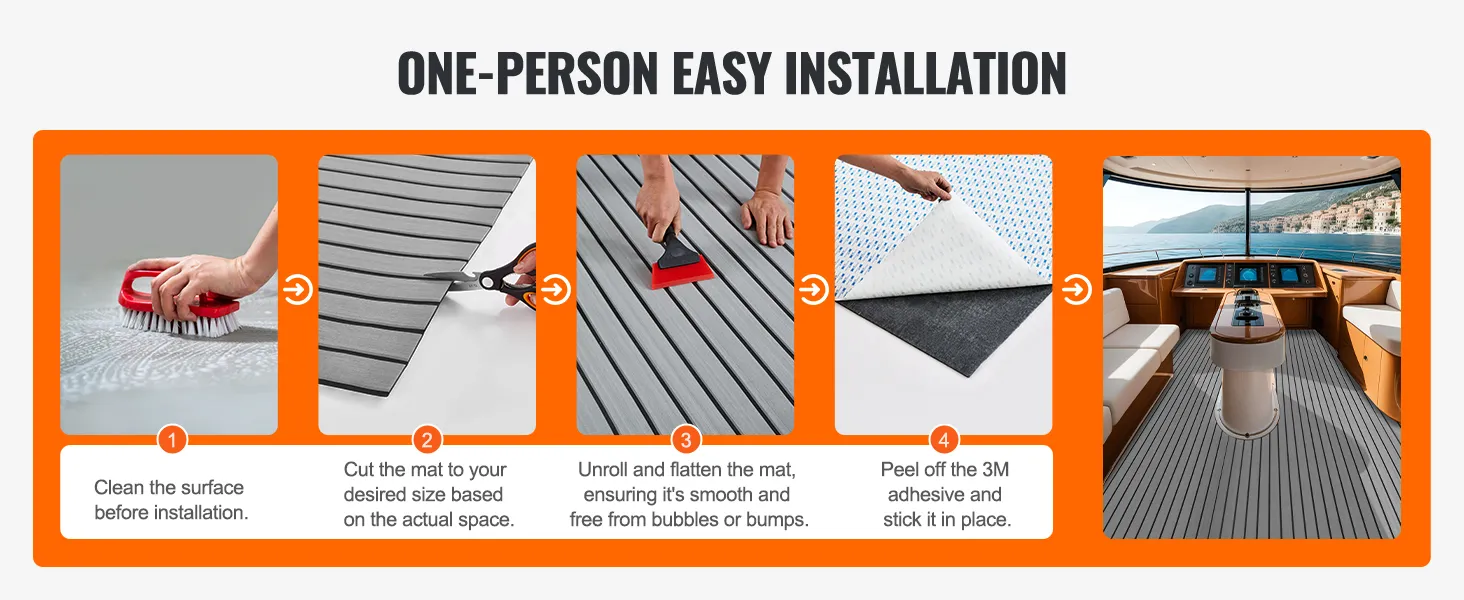 ONE-PERSON EASY INSTALLATION

1
Clean the surface before installation.

2
Cut the mat to your desired size based on the actual space.

3
Unroll and flatten the mat, ensuring it's smooth and free from bubbles or bumps.

4
Peel off the 3M adhesive and stick it in place.