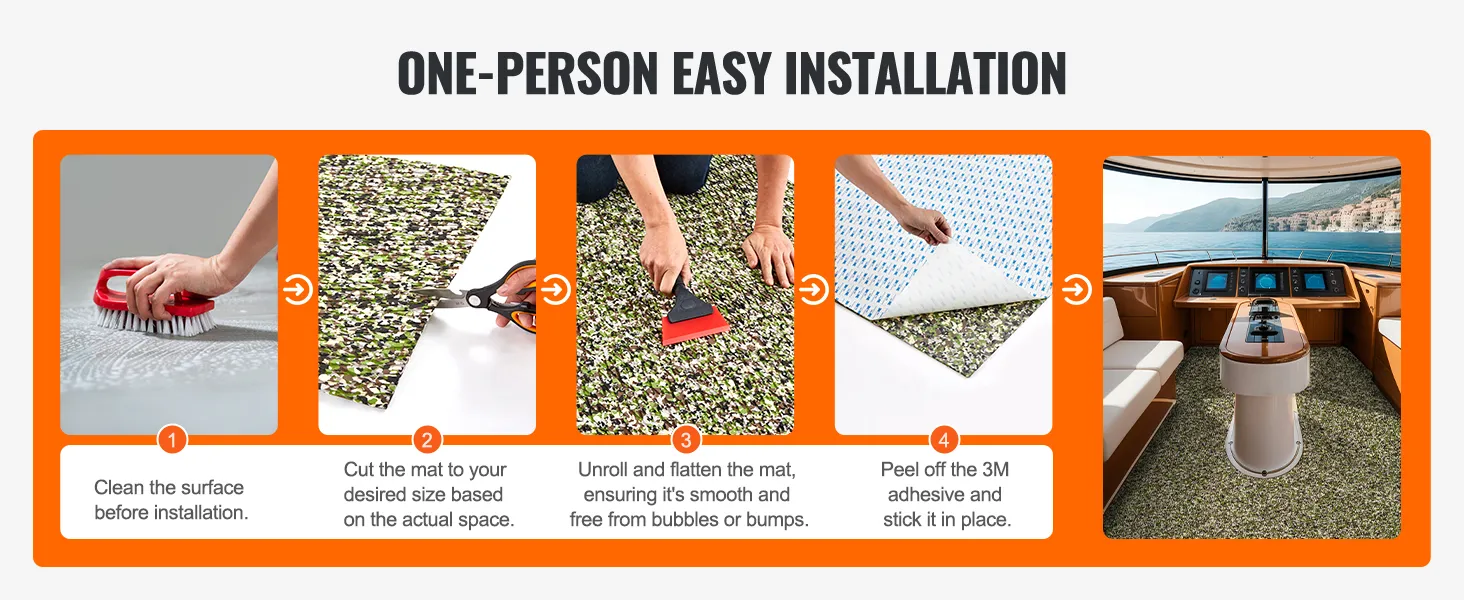 ONE-PERSON EASY INSTALLATION

1
Clean the surface before installation.

2
Cut the mat to your desired size based on the actual space.

3
Unroll and flatten the mat, ensuring it's smooth and free from bubbles or bumps.

4
Peel off the 3M adhesive and stick it in place.