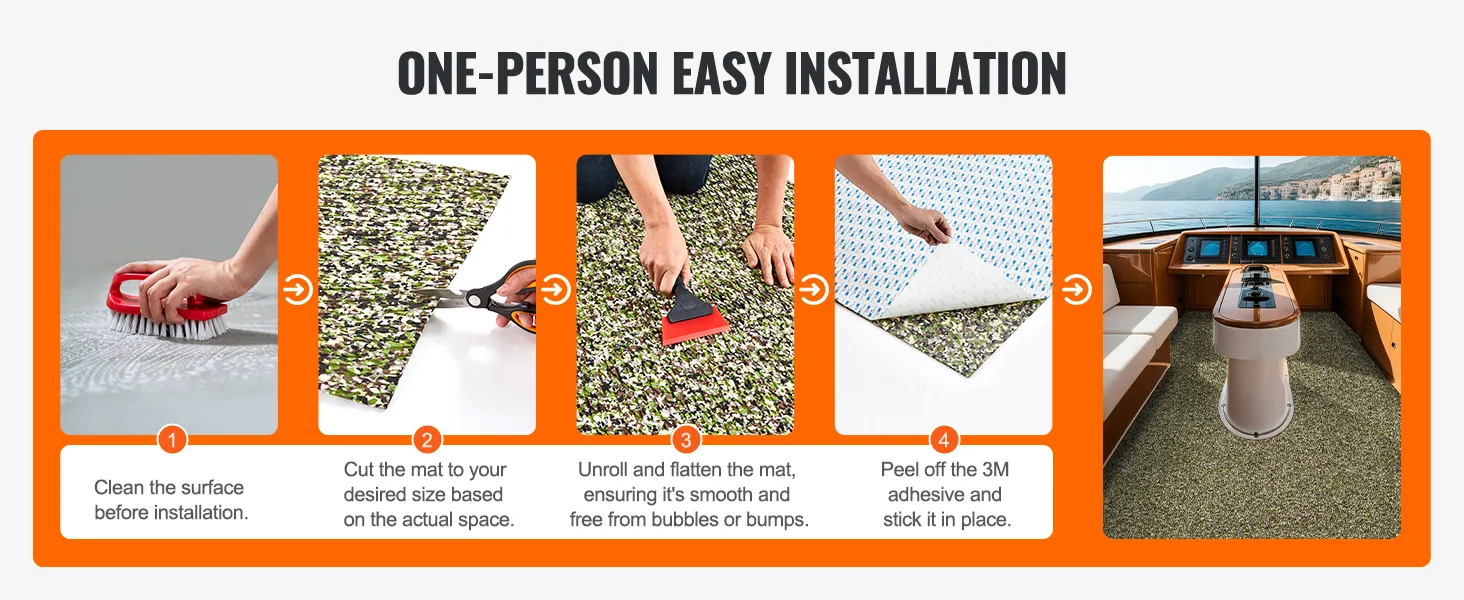 ONE-PERSON EASY INSTALLATION

1
Clean the surface before installation.

2
Cut the mat to your desired size based on the actual space.

3
Unroll and flatten the mat, ensuring it's smooth and free from bubbles or bumps.

4
Peel off the 3M adhesive and stick it in place.